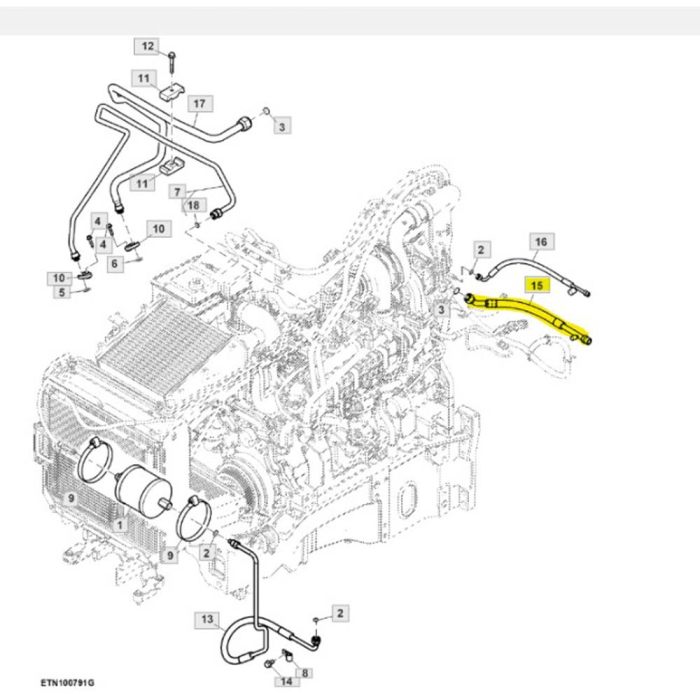 12
11
17
3
11
7
18
4
4
10
6
10
5
2
16
15
3
9
1
9
2
13
2
8
14
ETN100791G