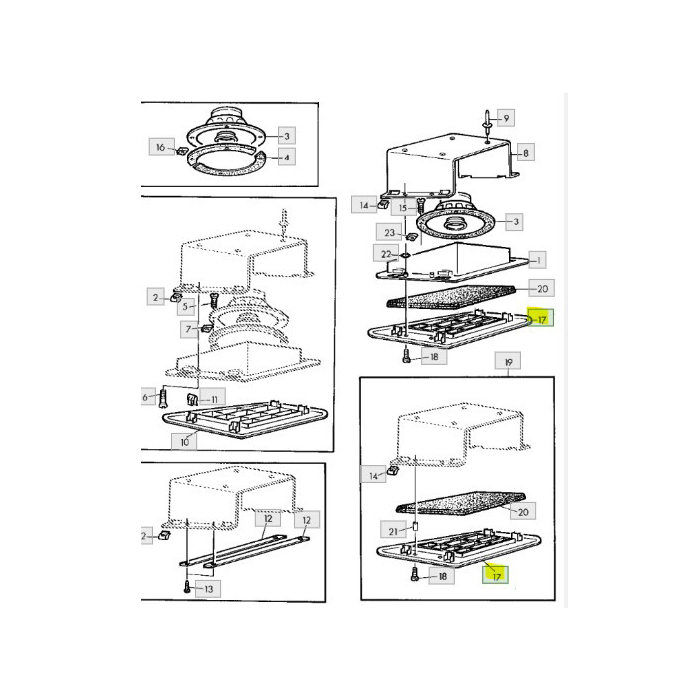 16
3
4
2
5
7
6
11
10
2
12
12
13
9
8
14
15
3
23
22
1
20
17
18
19
14
20
21
18
17