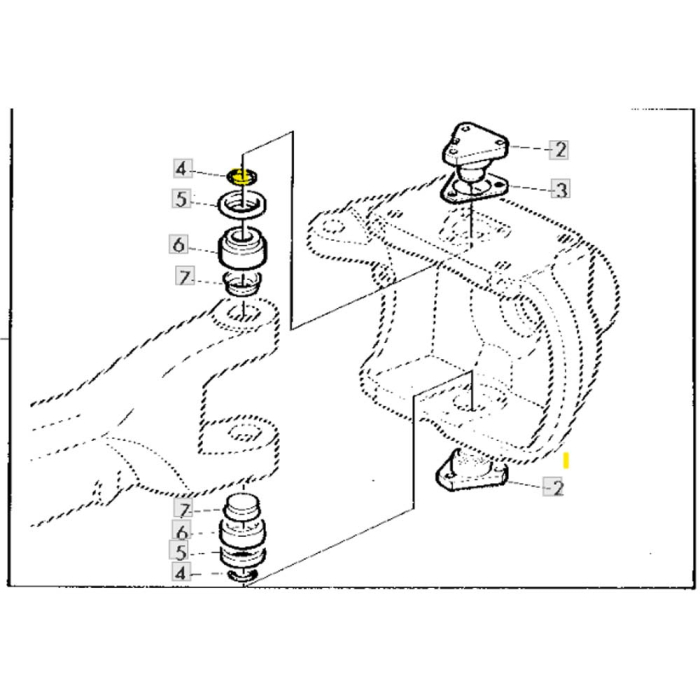 4
5
6
7
2
3
2
7
6
5
4