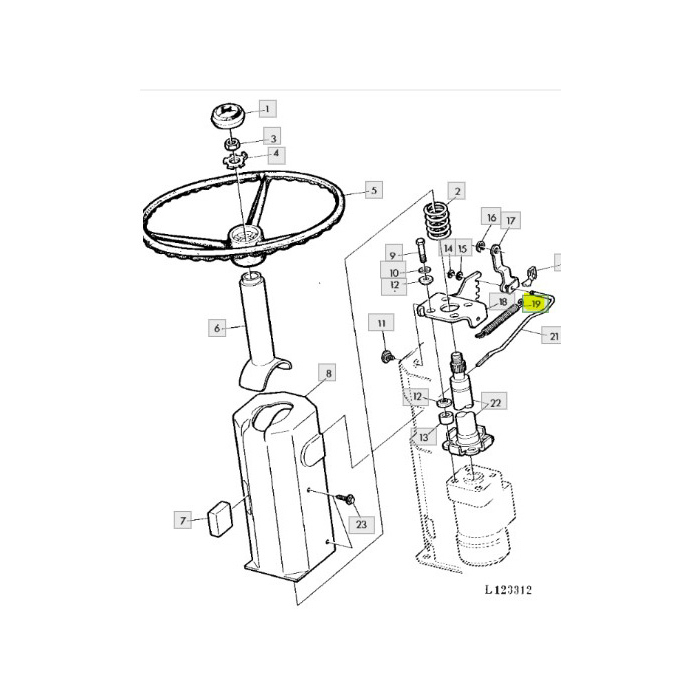 1
3
4
5
2
16
17
9
14
15
10
12
18
19
11
21
6
8
12
22
13
7
23
L123312