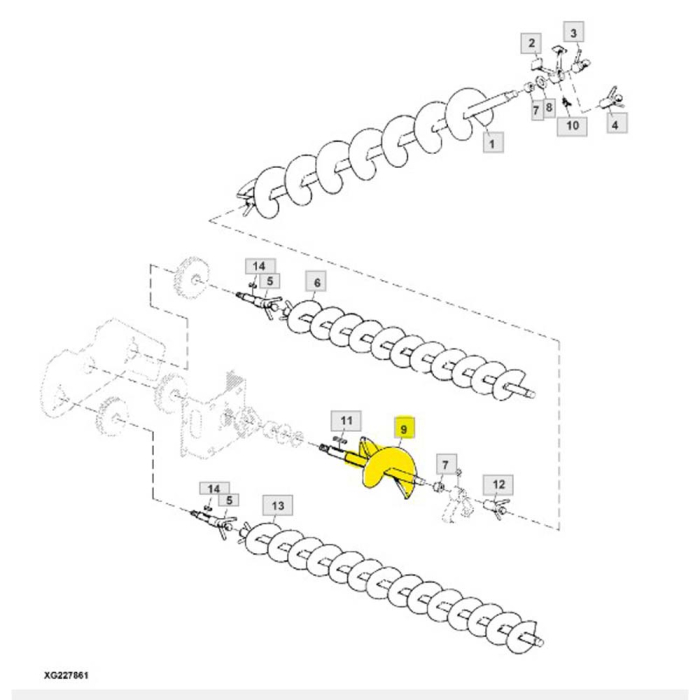 2
3
7
8
10
4
1
14
5
6
11
9
7
12
14
5
13
XG227861