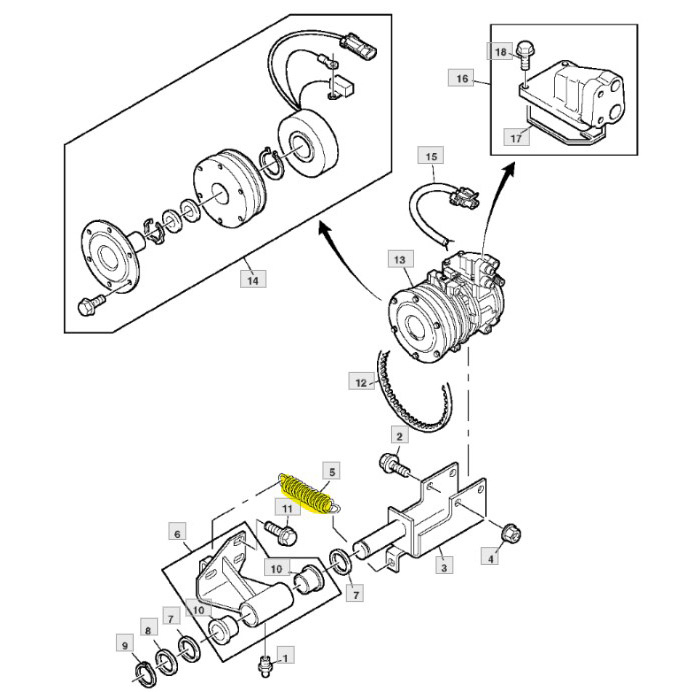 18
16
17
15
13
14
12
2
5
11
6
10
7
3
4
10
7
8
9
1