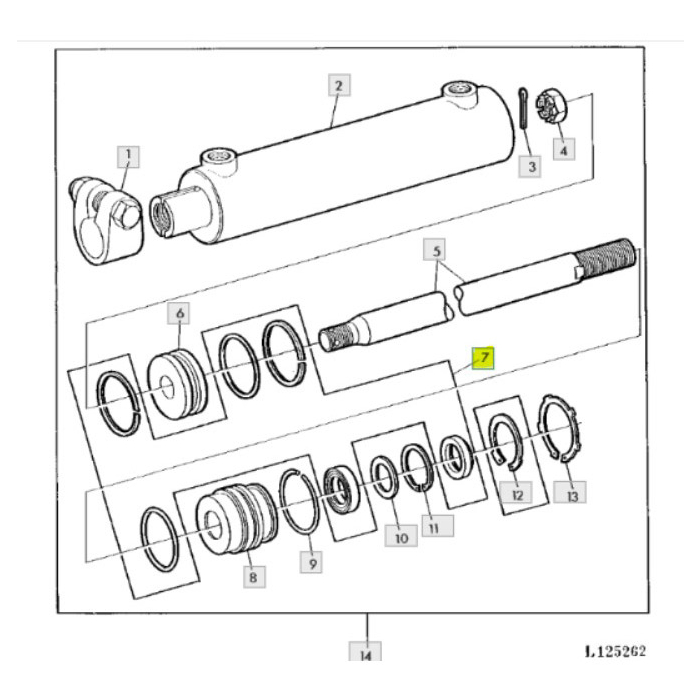 2
1
3
4
5
6
7
12
13
10
11
8
9
14
L125262