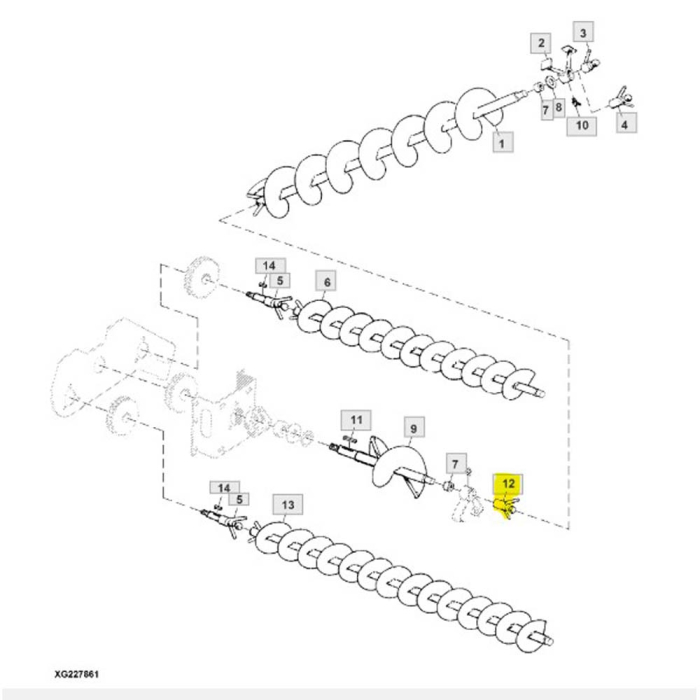 2
3
7
8
10
4
1
14
5
6
11
9
7
12
14
5
13
XG227861