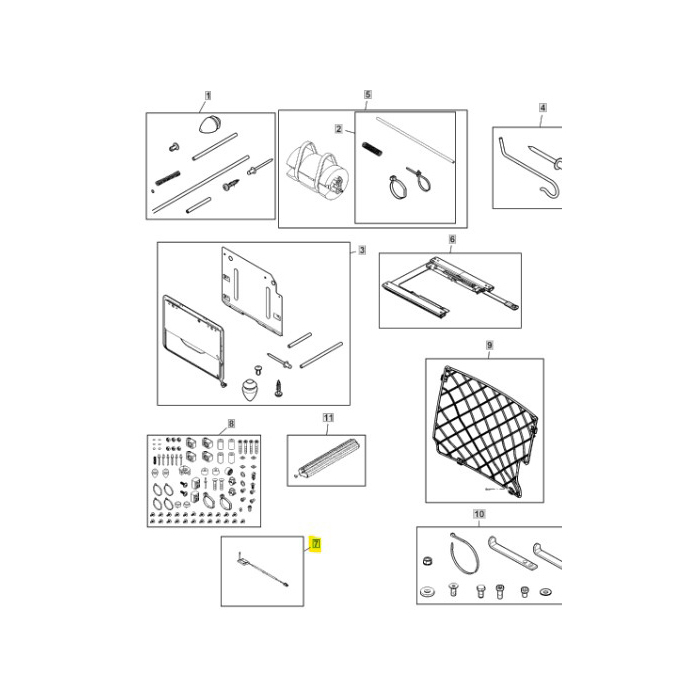 1
5
2
4
3
6
9
8
11
7
10