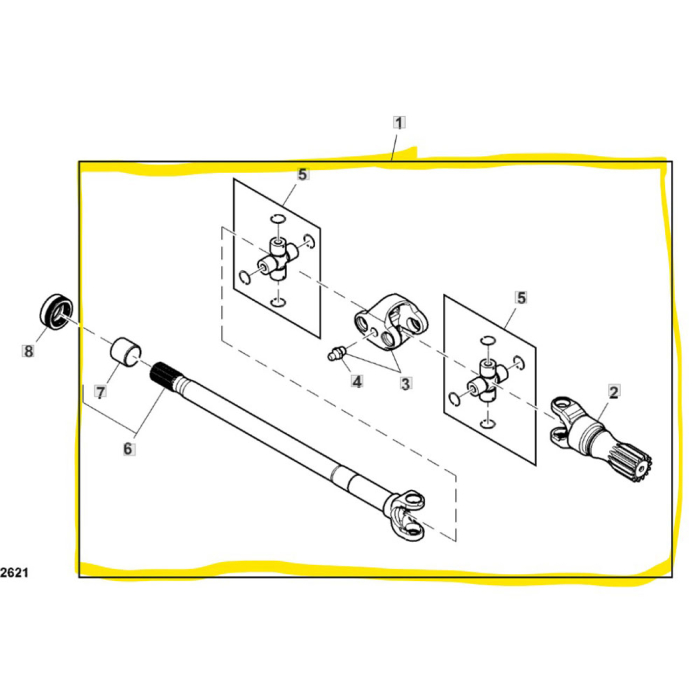 1
5
5
8
7
4
3
2
6
2621