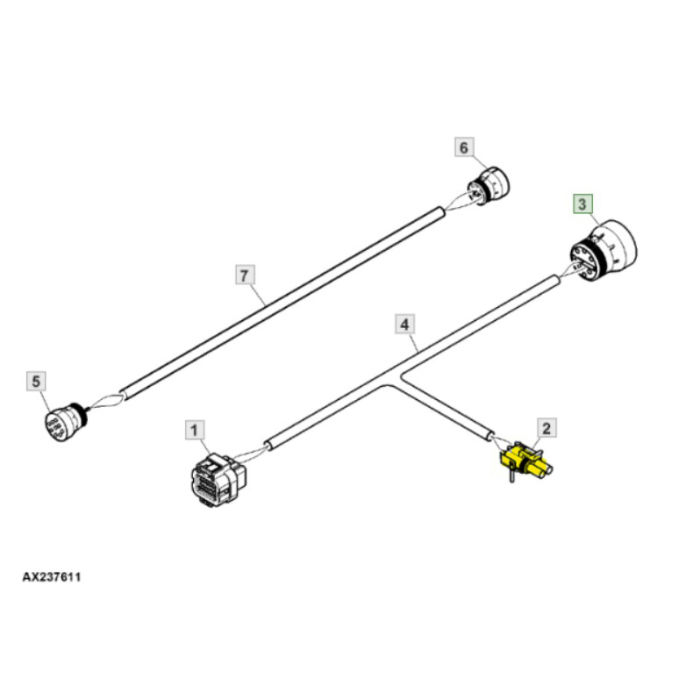 6

3

7

4

5

1

2

AX237611