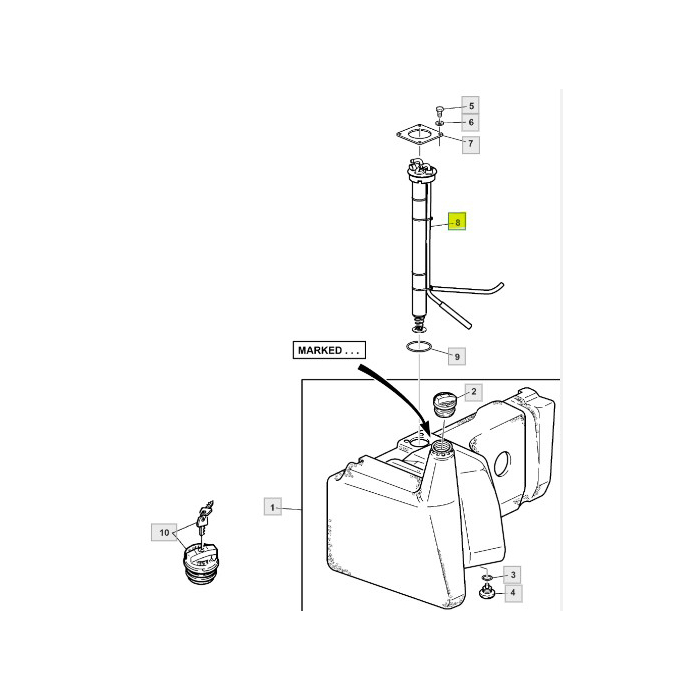 5
6
7
8
MARKED . . .
9
2
1
10
3
4