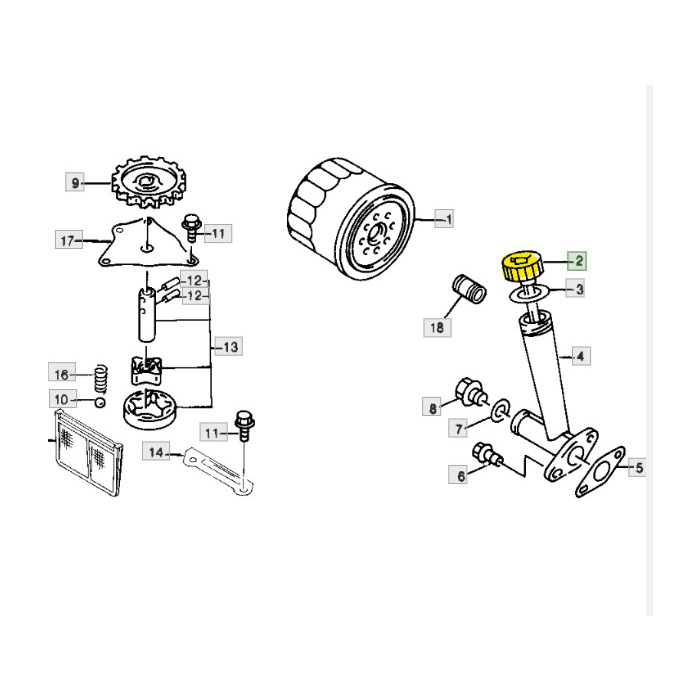 9
17
11
12
12
13
16
10
11
14
1
2
3
18
4
8
7
6
5