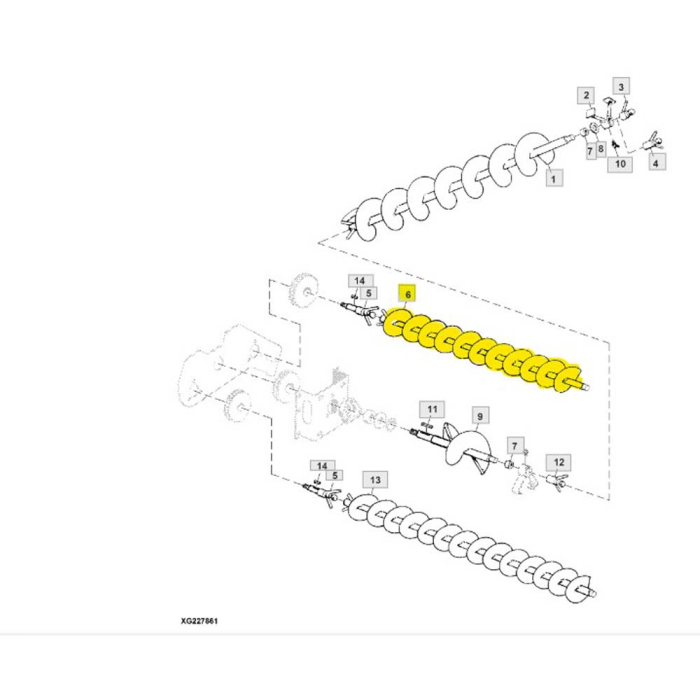 2
3
7
8
10
4
1
14
5
6
11
9
7
12
14
5
13
XG227861