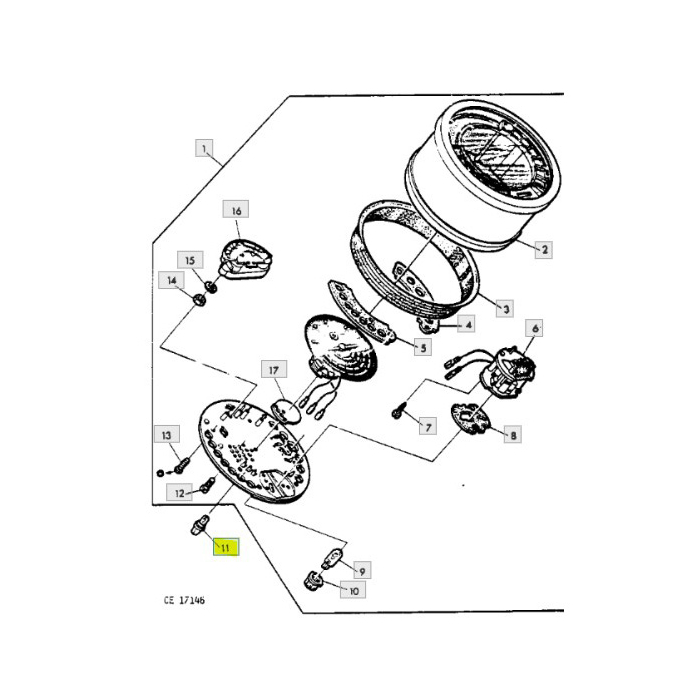 1
16
15
14
2
3
4
5
6
17
7
8
13
12
11
9
10
CE 17146