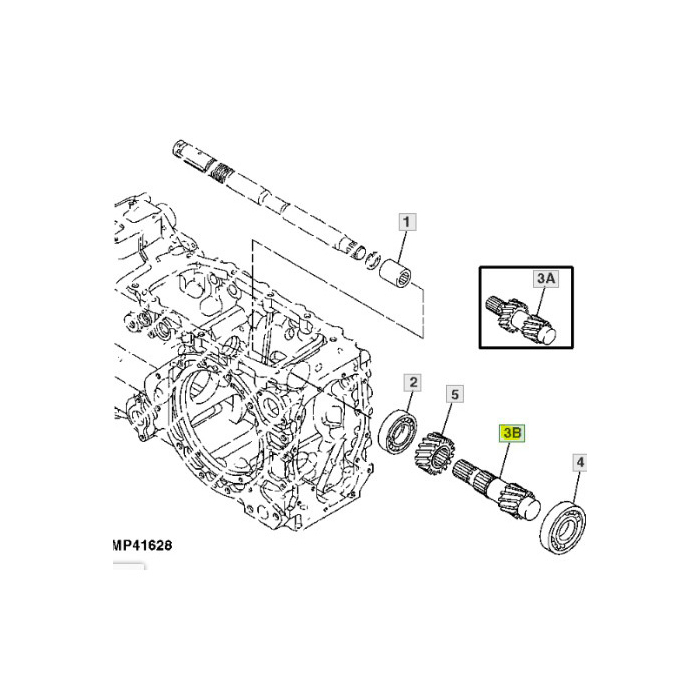 1

3A

2

5

3B

4

MP41628