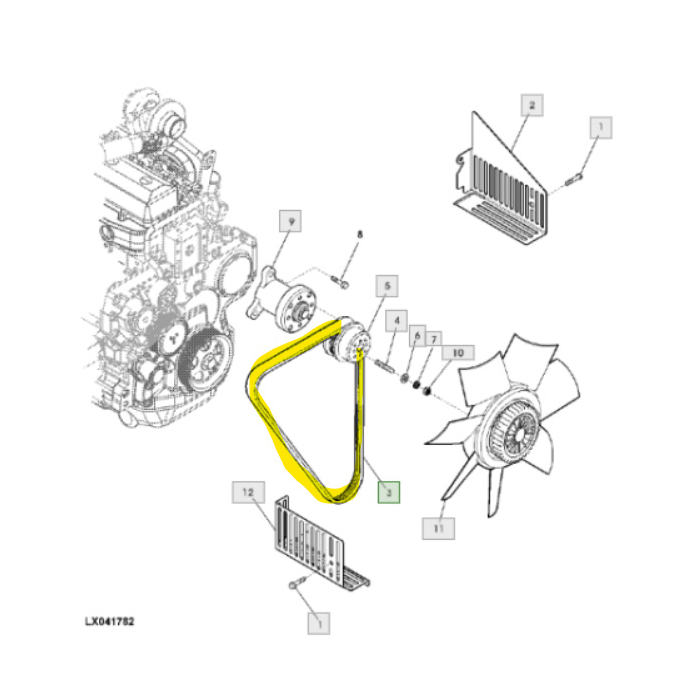 2
1
9
8
5
4
6
7
10
3
12
11
1
LX041782