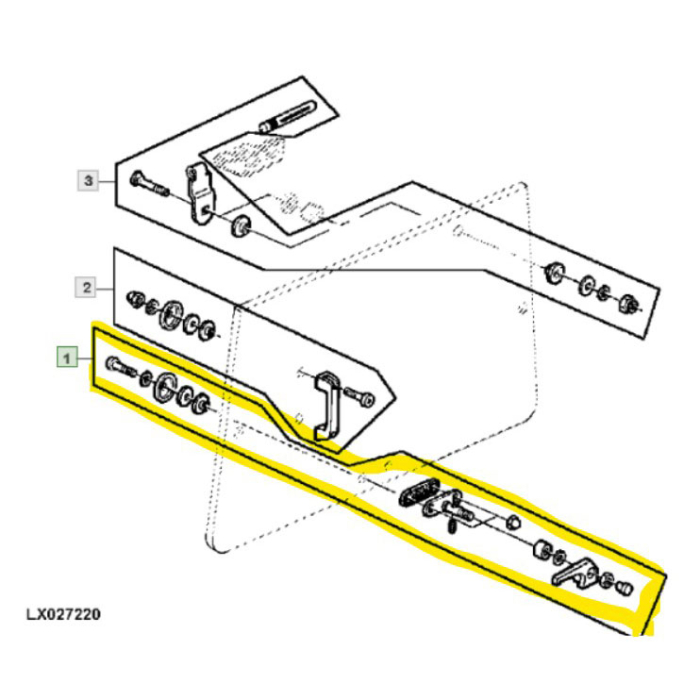 3

2

1

LX027220