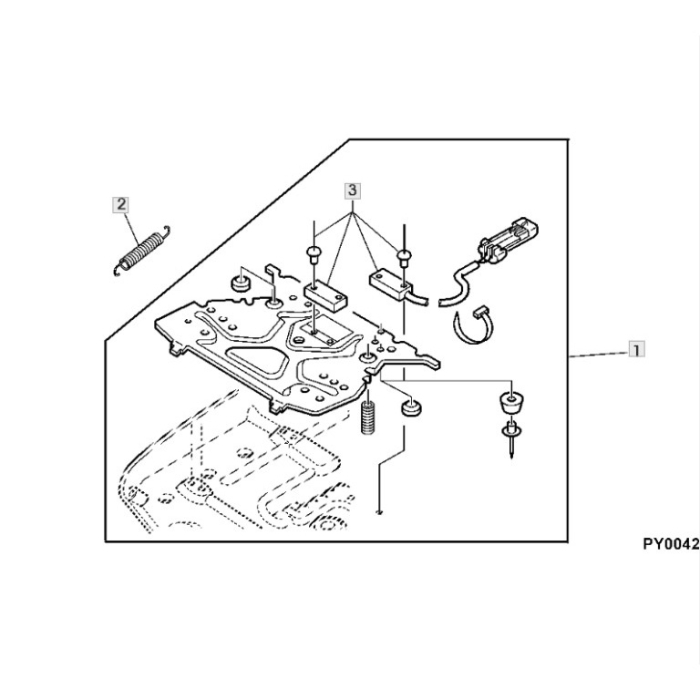 2

3

1

PY0042